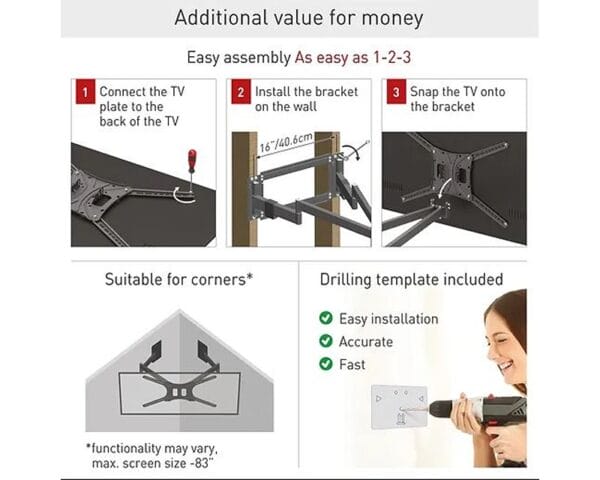 Additional value for money

Easy assembly As easy as 1-2-3

1 Connect the TV plate to the back of the TV

2 Install the bracket on the wall

16"/40.6cm

3 Snap the TV onto the bracket

Suitable for corners*

*functionality may vary, max. screen size -83"

Drilling template included

Easy installation

Accurate

Fast